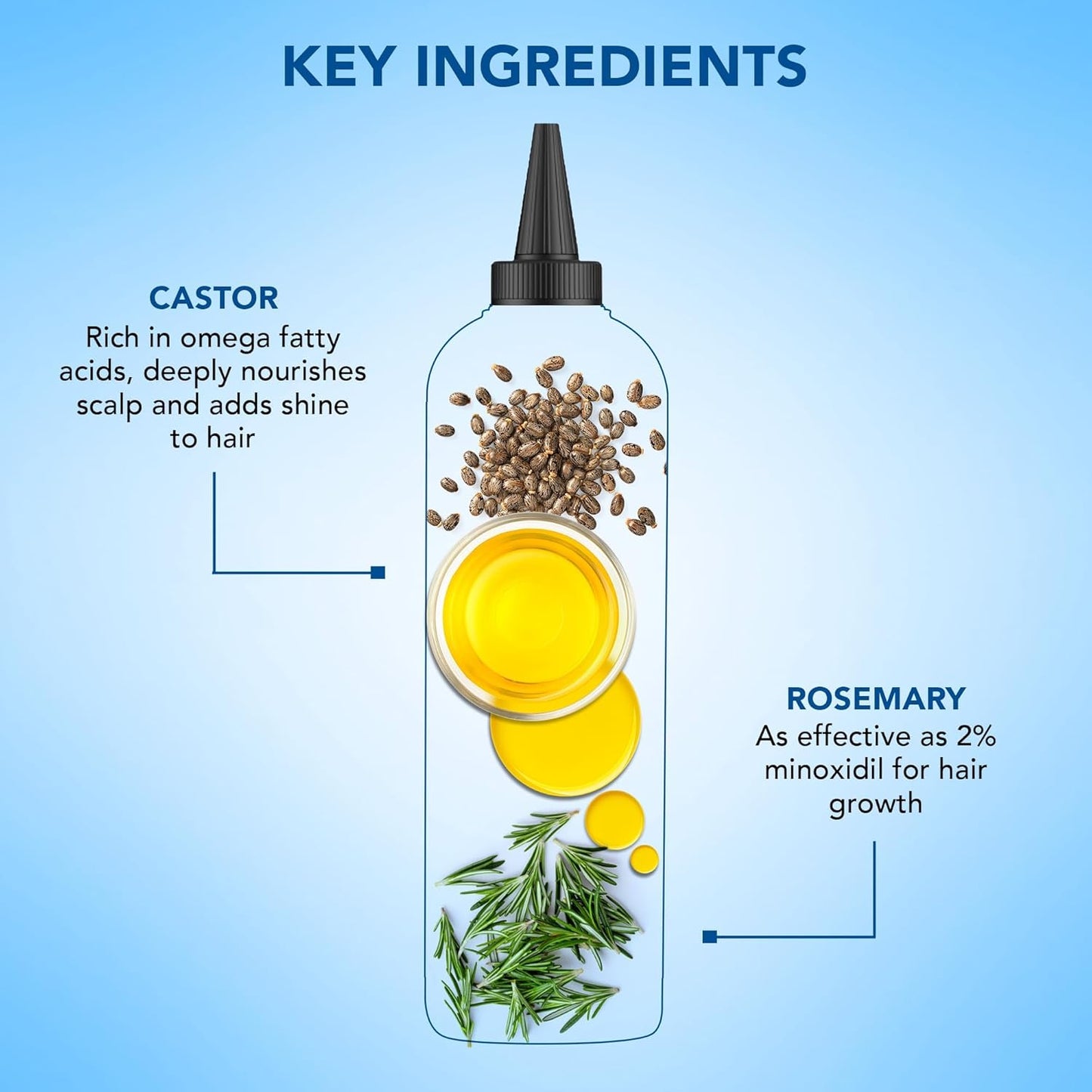 KEY INGREDIENTS

CASTOR
Rich in omega fatty acids, deeply nourishes scalp and adds shine to hair

ROSEMARY
As effective as 2% minoxidil for hair growth