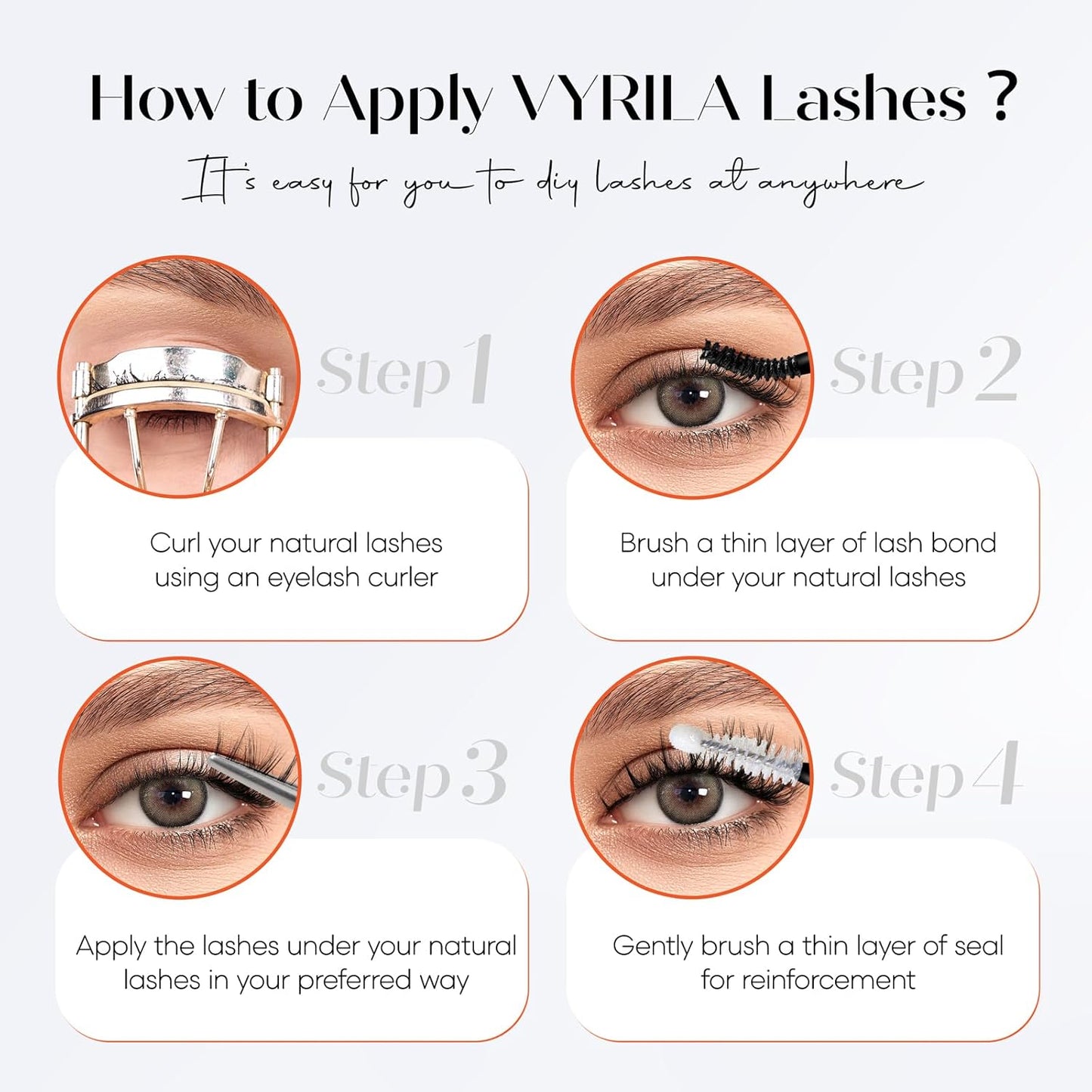 How to Apply VYRILA Lashes ?

It's easy for you to diy lashes at anywhere

Step 1

Curl your natural lashes using an eyelash curler

Step 2

Brush a thin layer of lash bond under your natural lashes

Step 3

Apply the lashes under your natural lashes in your preferred way

Step 4

Gently brush a thin layer of seal for reinforcement