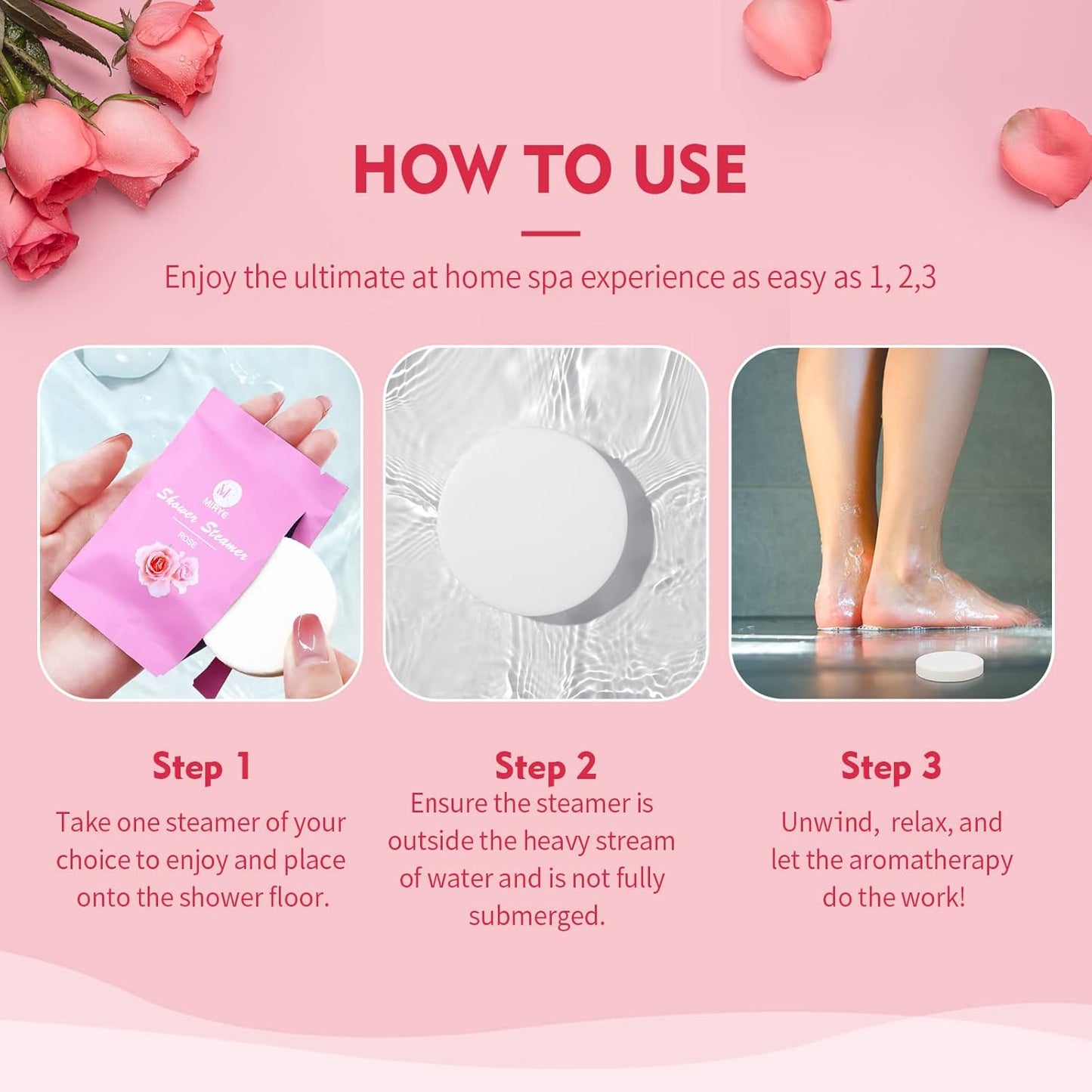 HOW TO USE

Enjoy the ultimate at home spa experience as easy as 1, 2,3

M
MIRYE
Shower Steamer
ROSE

Step 1
Take one steamer of your choice to enjoy and place onto the shower floor.

Step 2
Ensure the steamer is outside the heavy stream of water and is not fully submerged.

Step 3
Unwind, relax, and let the aromatherapy do the work!