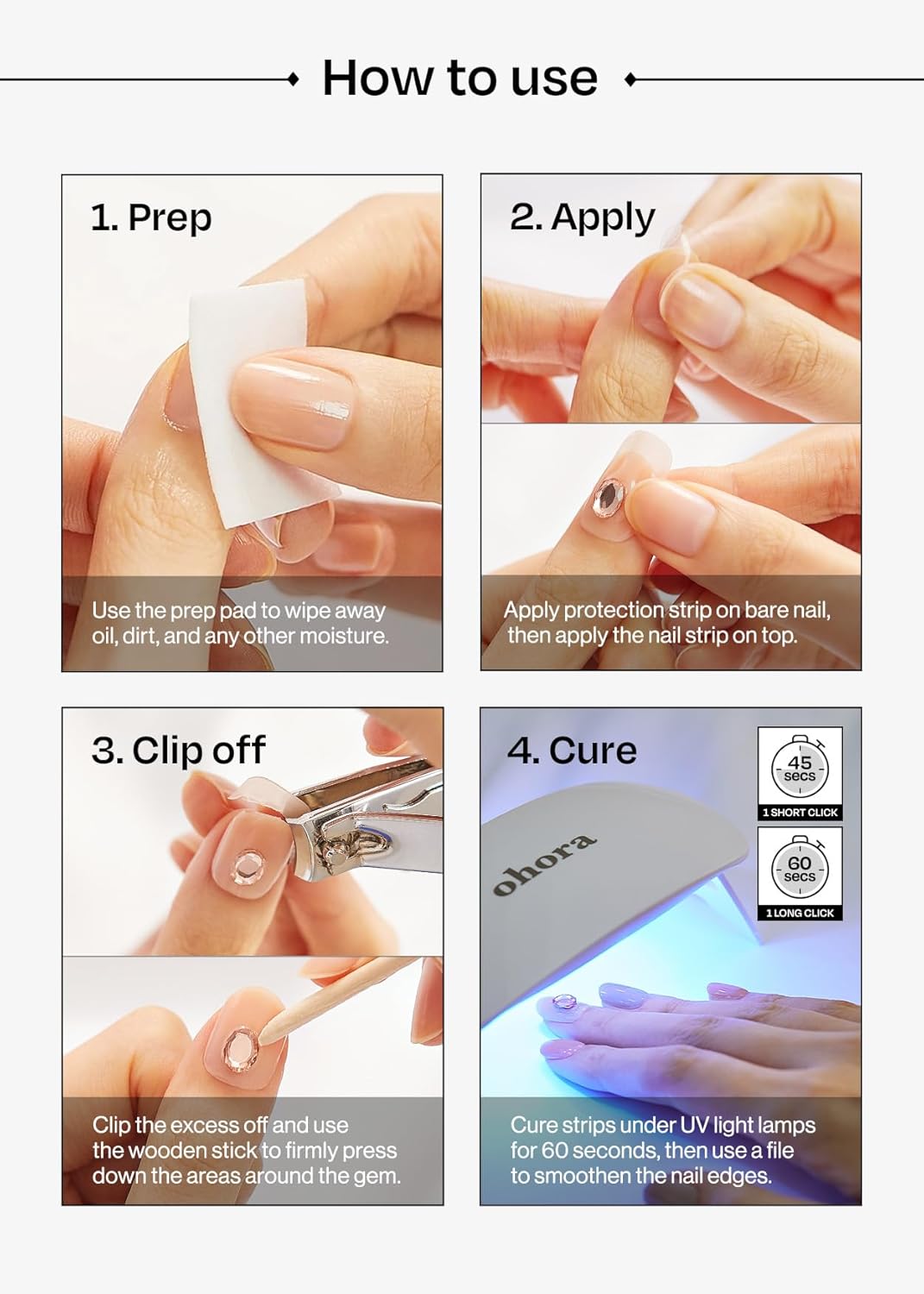 How to use

1. Prep

Use the prep pad to wipe away oil, dirt, and any other moisture.

2. Apply

Apply protection strip on bare nail, then apply the nail strip on top.

3. Clip off

Clip the excess off and use the wooden stick to firmly press down the areas around the gem.

4. Cure

45 secs
1 SHORT CLICK

60 secs
1 LONG CLICK

ohora

Cure strips under UV light lamps for 60 seconds, then use a file to smoothen the nail edges.