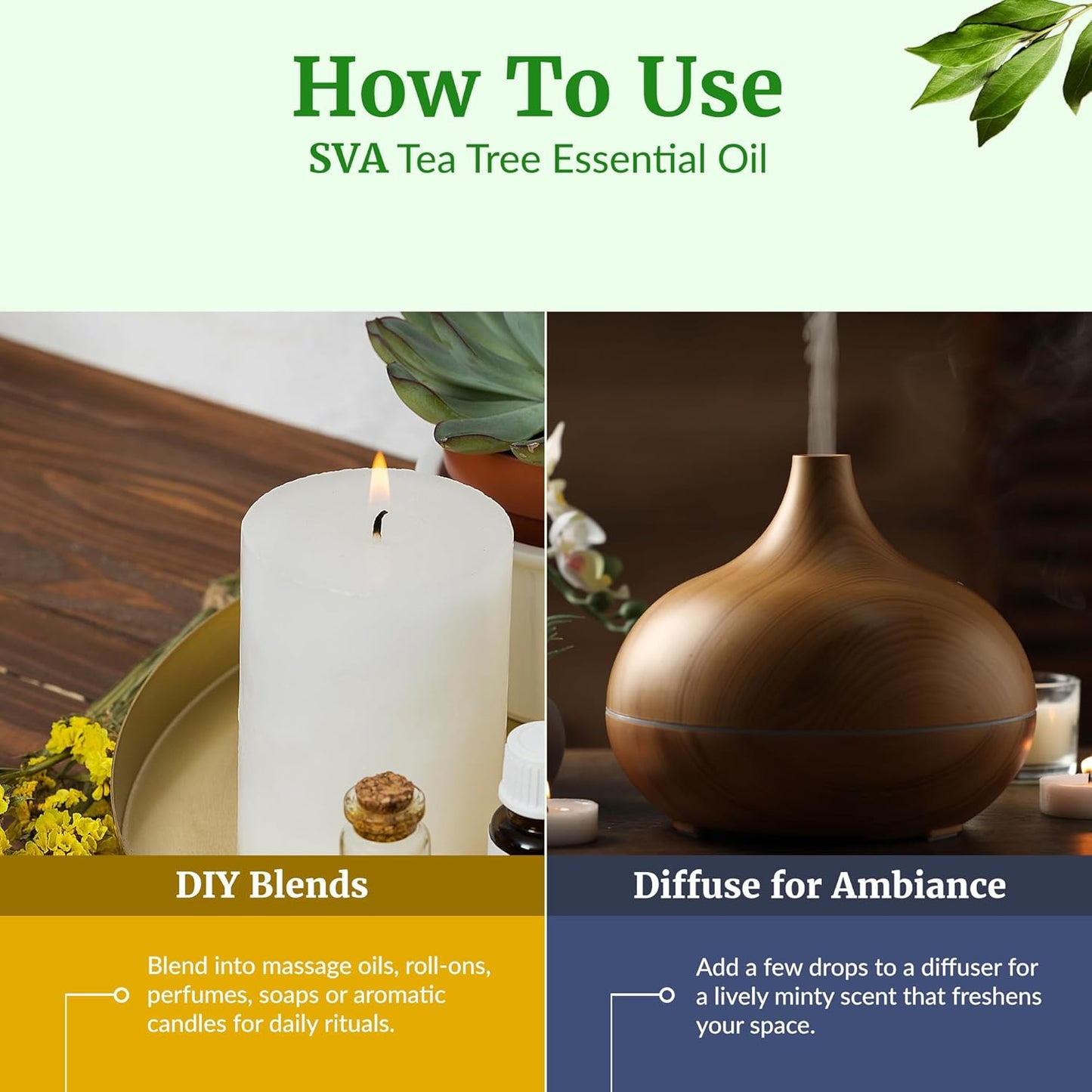 How To Use
SVA Tea Tree Essential Oil

DIY Blends

Blend into massage oils, roll-ons, perfumes, soaps or aromatic candles for daily rituals.

Diffuse for Ambiance

Add a few drops to a diffuser for a lively minty scent that freshens your space.