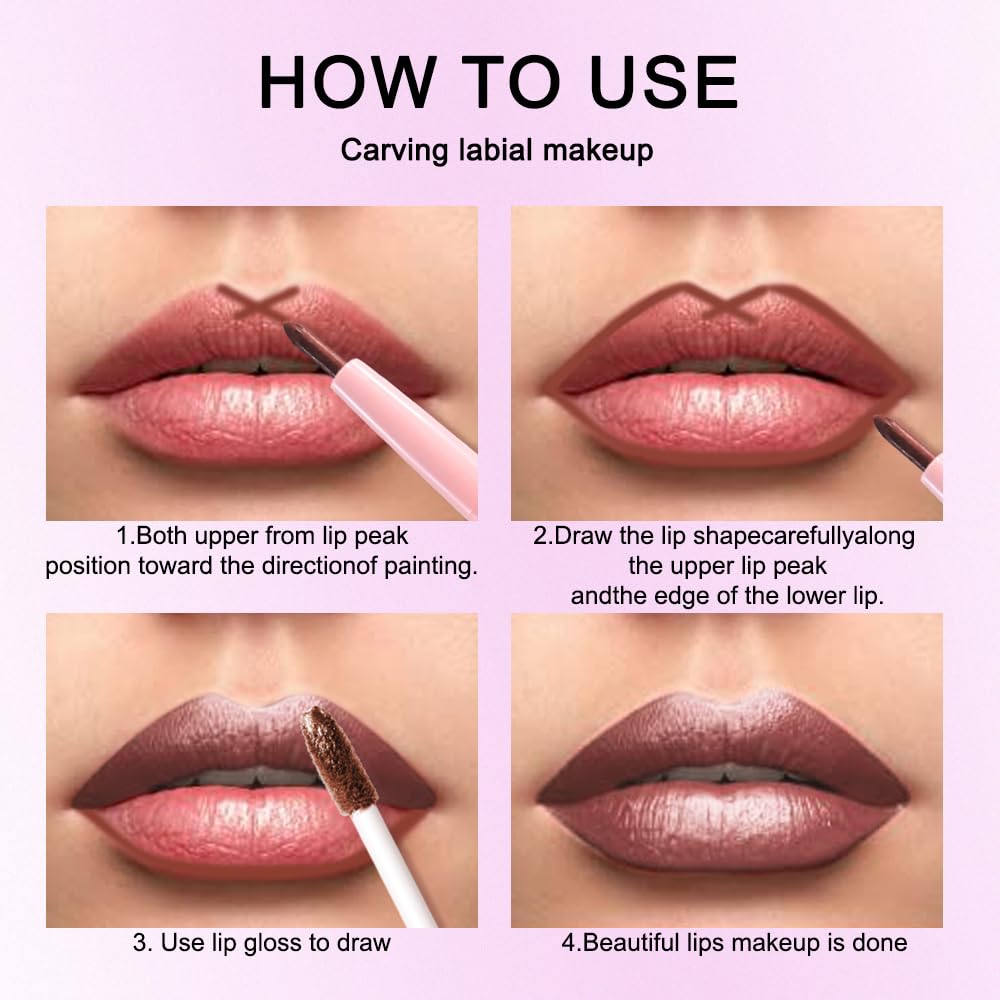 HOW TO USE

Carving labial makeup

1.Both upper from lip peak position toward the directionof painting.

2.Draw the lip shapecarefullyalong the upper lip peak andthe edge of the lower lip.

3. Use lip gloss to draw

4.Beautiful lips makeup is done