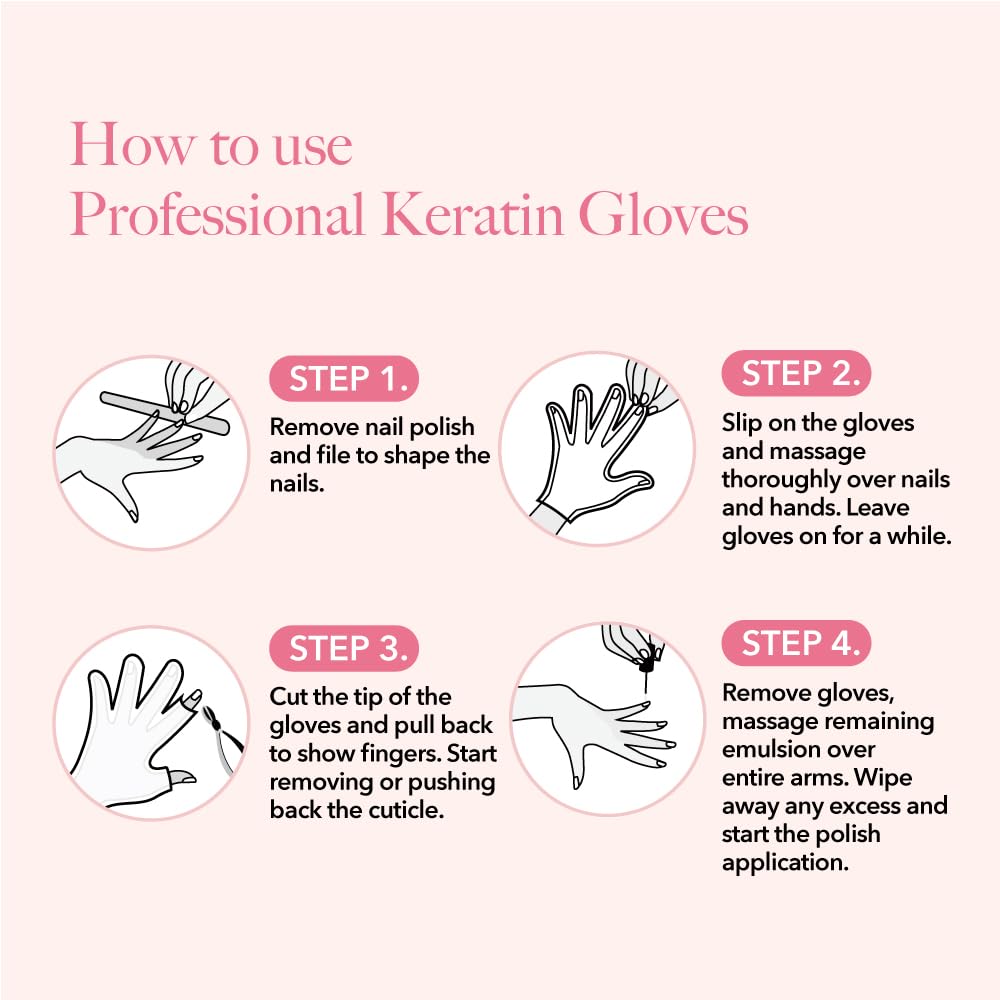 How to use
Professional Keratin Gloves

STEP 1.
Remove nail polish and file to shape the nails.

STEP 2.
Slip on the gloves and massage thoroughly over nails and hands. Leave gloves on for a while.

STEP 3.
Cut the tip of the gloves and pull back to show fingers. Start removing or pushing back the cuticle.

STEP 4.
Remove gloves, massage remaining emulsion over entire arms. Wipe away any excess and start the polish application.